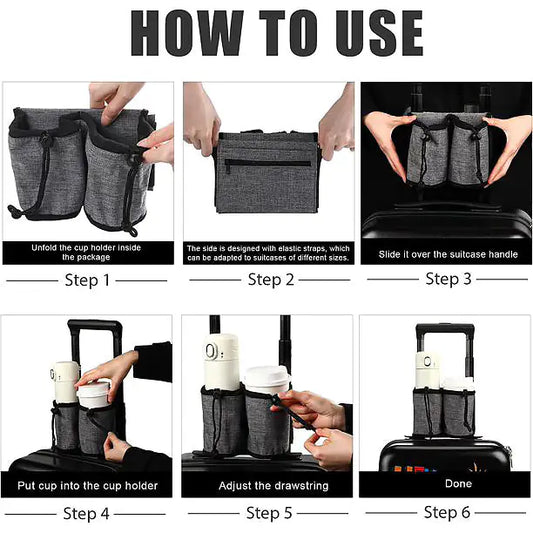 HOW TO USE

Unfold the cup holder inside the package

Step 1

The side is designed with elastic straps, which can be adapted to suitcases of different sizes.

Step 2

Slide it over the suitcase handle

Step 3

Put cup into the cup holder

Step 4

Adjust the drawstring

Step 5

Done

Step 6